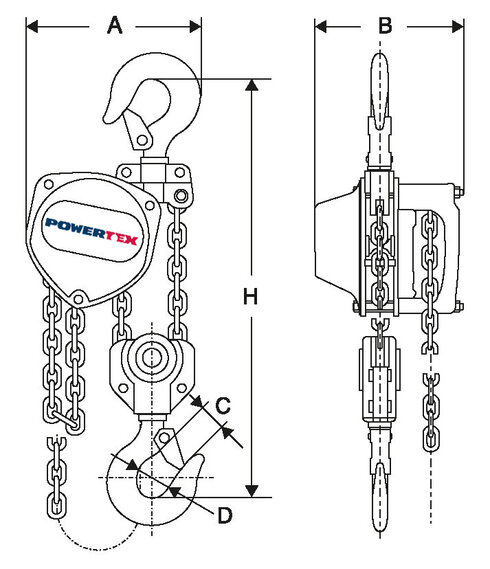 A
B
POWERTEX
H
C
D