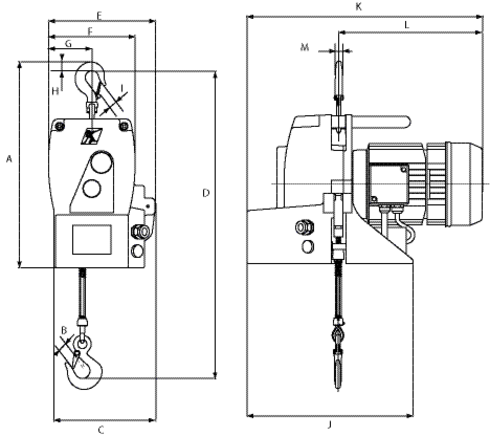 E
F
G
H
I
A
D
B
C
K
L
M
J